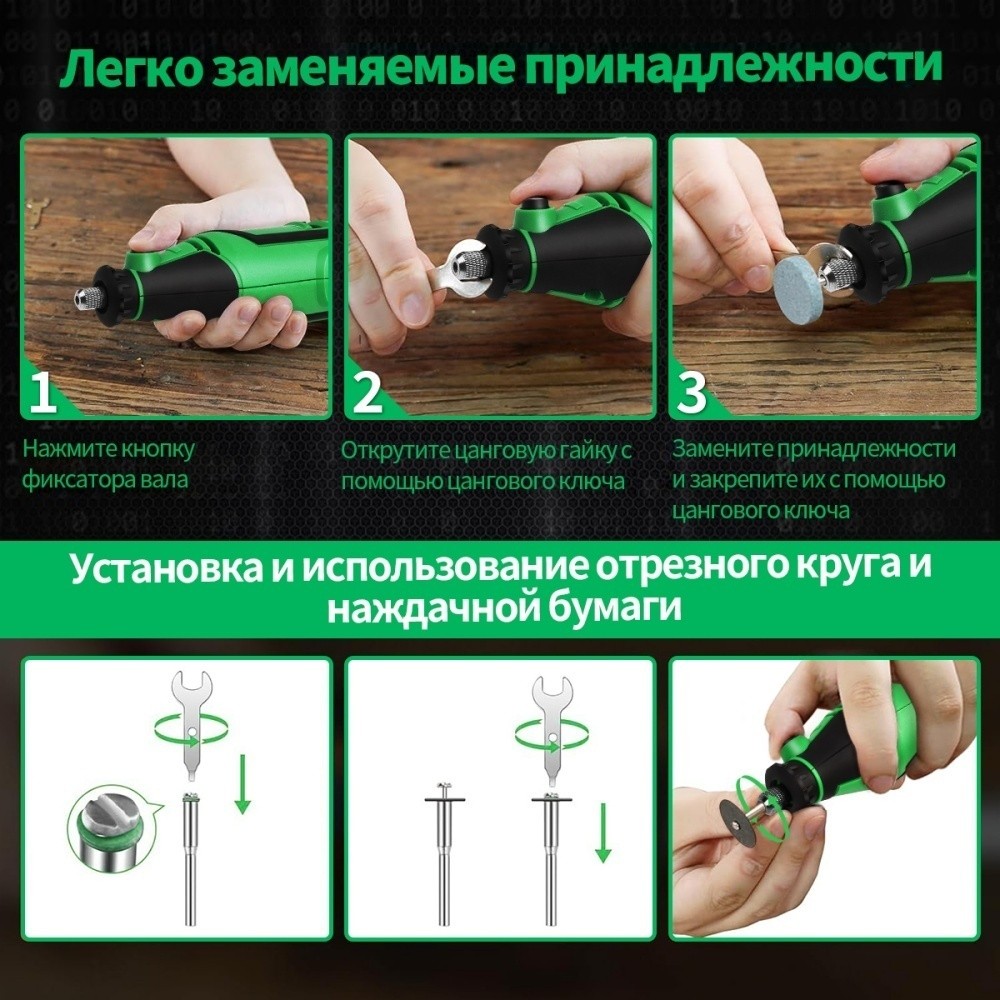 Легко заменяемые принадлежности

1

Нажмите кнопку фиксатора вала

2

Открутите цанговую гайку с помощью цангового ключа

3

Замените принадлежности и закрепите их с помощью цангового ключа

Установка и использование отрезного круга и наждачной бумаги